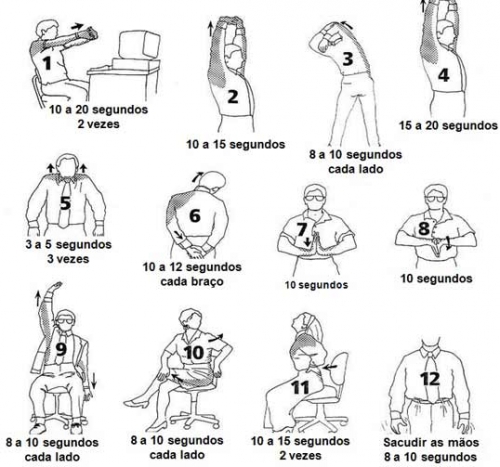 1
10 a 20 segundos
2 vezes

2
10 a 15 segundos

3
8 a 10 segundos
cada lado

4
15 a 20 segundos

5
3 a 5 segundos
3 vezes

6
10 a 12 segundos
cada braço

7
10 segundos

8
10 segundos

9
8 a 10 segundos
cada lado

10
8 a 10 segundos
cada lado

11
10 a 15 segundos
2 vezes

12
Sacudir as mãos
8 a 10 segundos